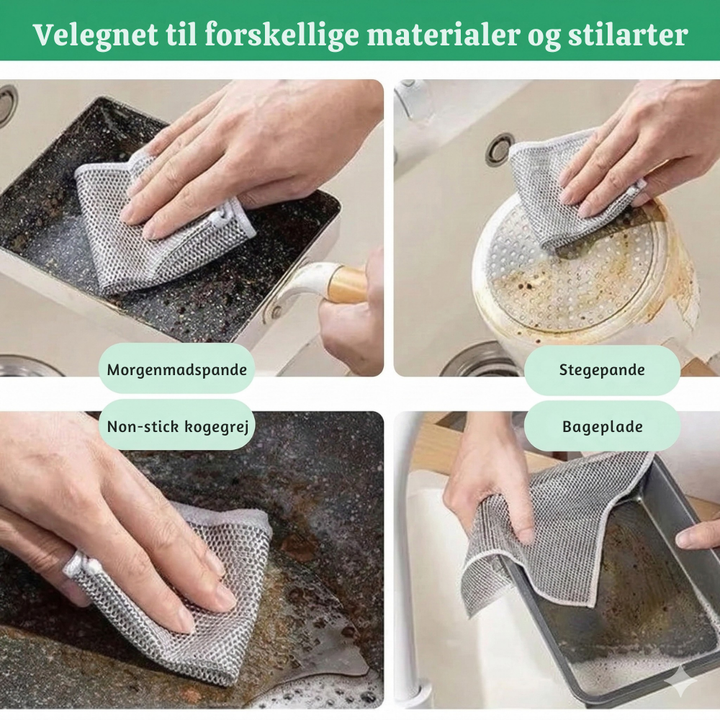 Velegnet til forskellige materialer og stilarter

Morgenmadspande

Stegepande

Non-stick kogegrej

Bageplade