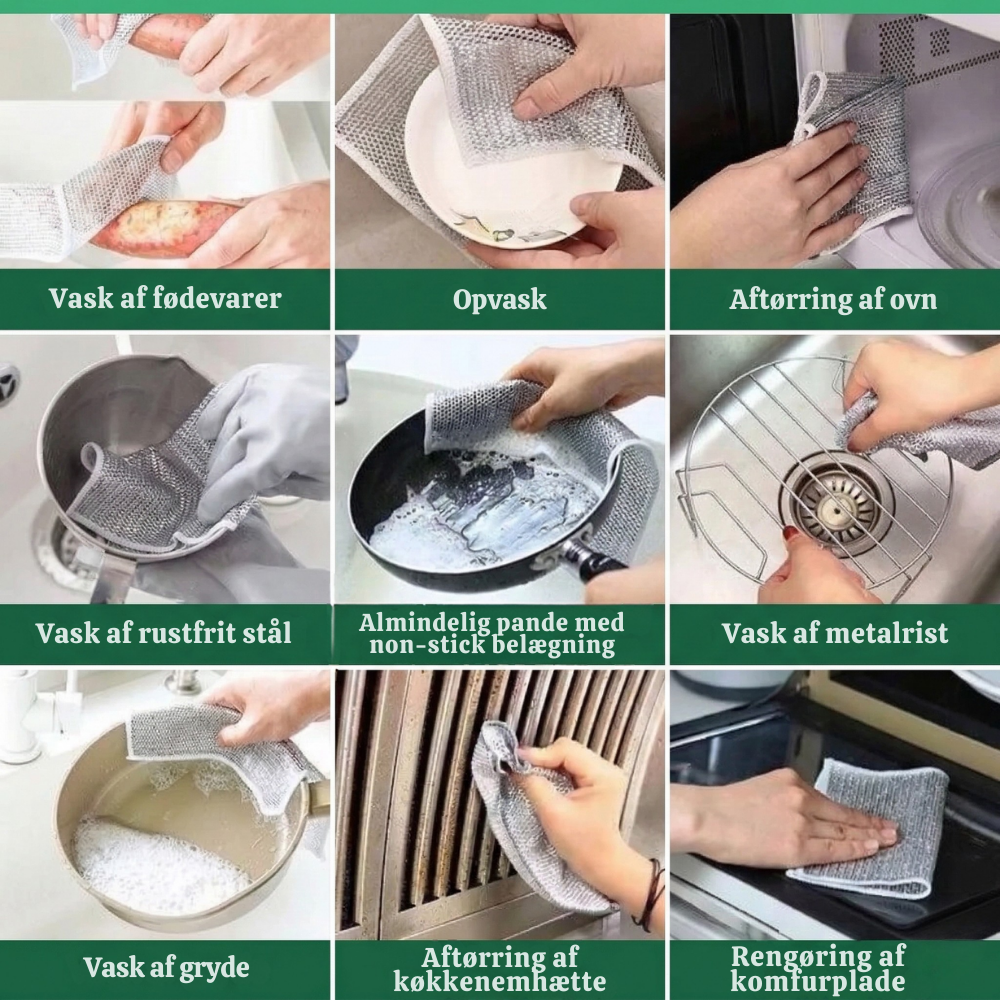 Vask af fødevarer

Opvask

Aftørring af ovn

Vask af rustfrit stål

Almindelig pande med non-stick belægning

Vask af metalrist

Vask af gryde

Aftørring af køkkenemhætte

Rengøring af komfurplade