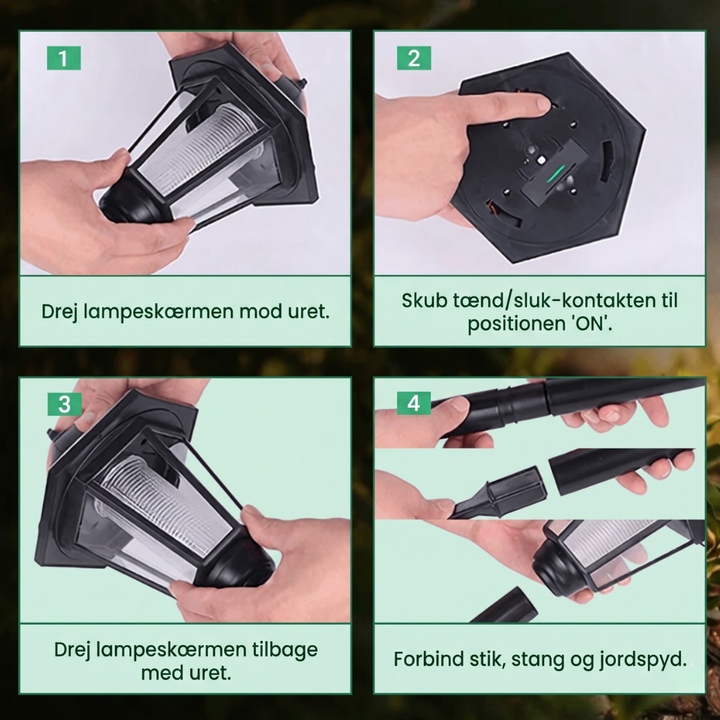 1

Drej lampeskærmen mod uret.

2

Skub tænd/sluk-kontakten til positionen 'ON'.

3

Drej lampeskærmen tilbage med uret.

4

Forbind stik, stang og jordspyd.