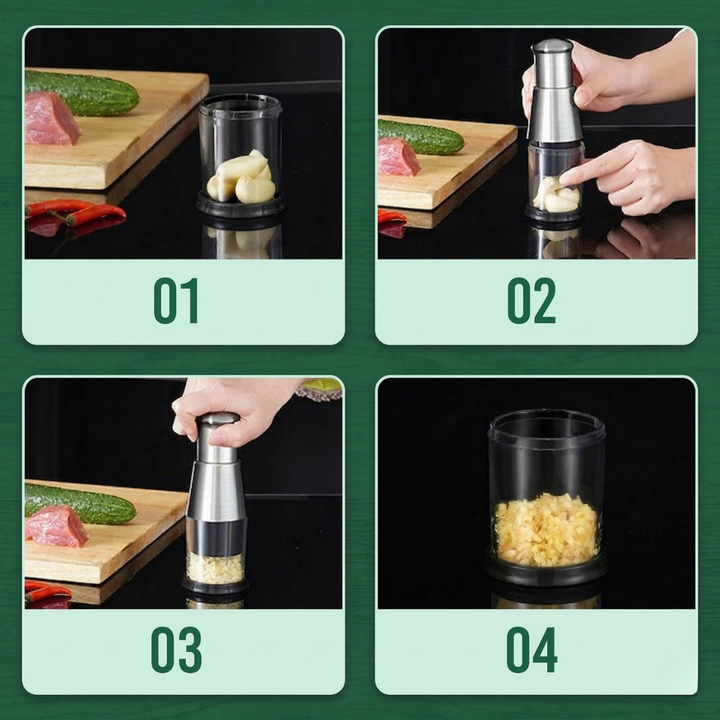 01

02

03

04