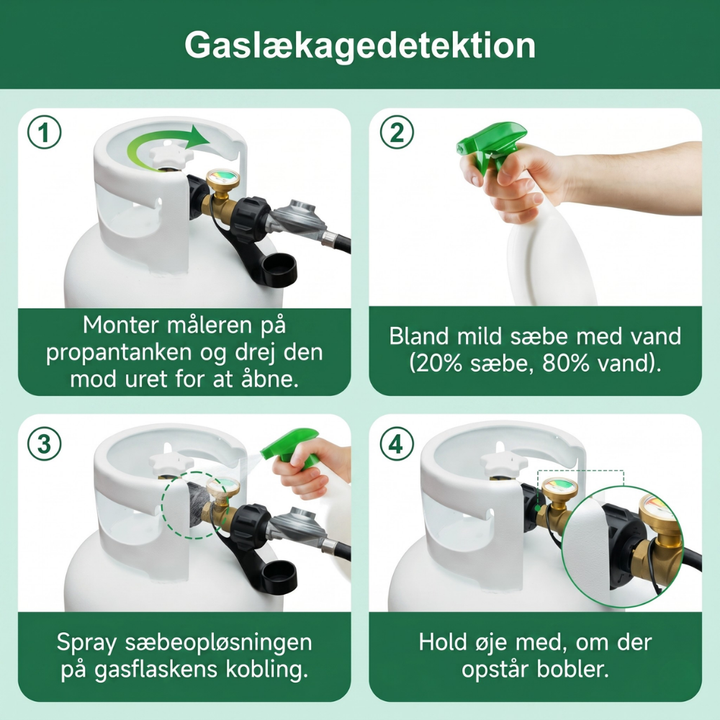 Gaslækagedetektion

1

Monter måleren på propantanken og drej den mod uret for at åbne.

2

Bland mild sæbe med vand (20% sæbe, 80% vand).

3

Spray sæbeopløsningen på gasflaskens kobling.

4

Hold øje med, om der opstår bobler.