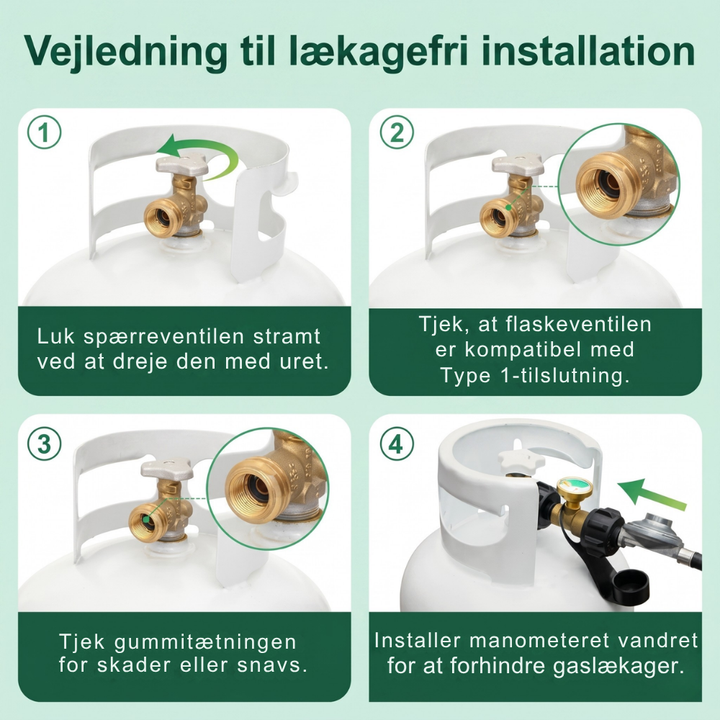 Vejledning til lækagefri installation

1

Luk spærreventilen stramt ved at dreje den med uret.

2

Tjek, at flaskeventilen er kompatibel med Type 1-tilslutning.

3

Tjek gummitætningen for skader eller snavs.

4

Installer manometeret vandret for at forhindre gaslækager.