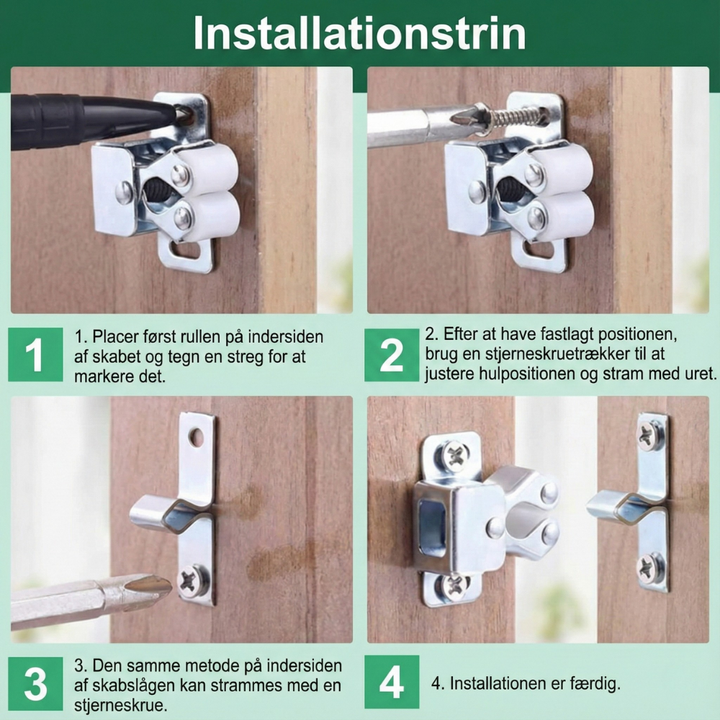 Installationstrin

1

1. Placer først rullen på indersiden af skabet og tegn en streg for at markere det.

2

2. Efter at have fastlagt positionen, brug en stjerneskruetrækker til at justere hulpositionen og stram med uret.

3

3. Den samme metode på indersiden af skabslågen kan strammes med en stjerneskrue.

4

4. Installationen er færdig.