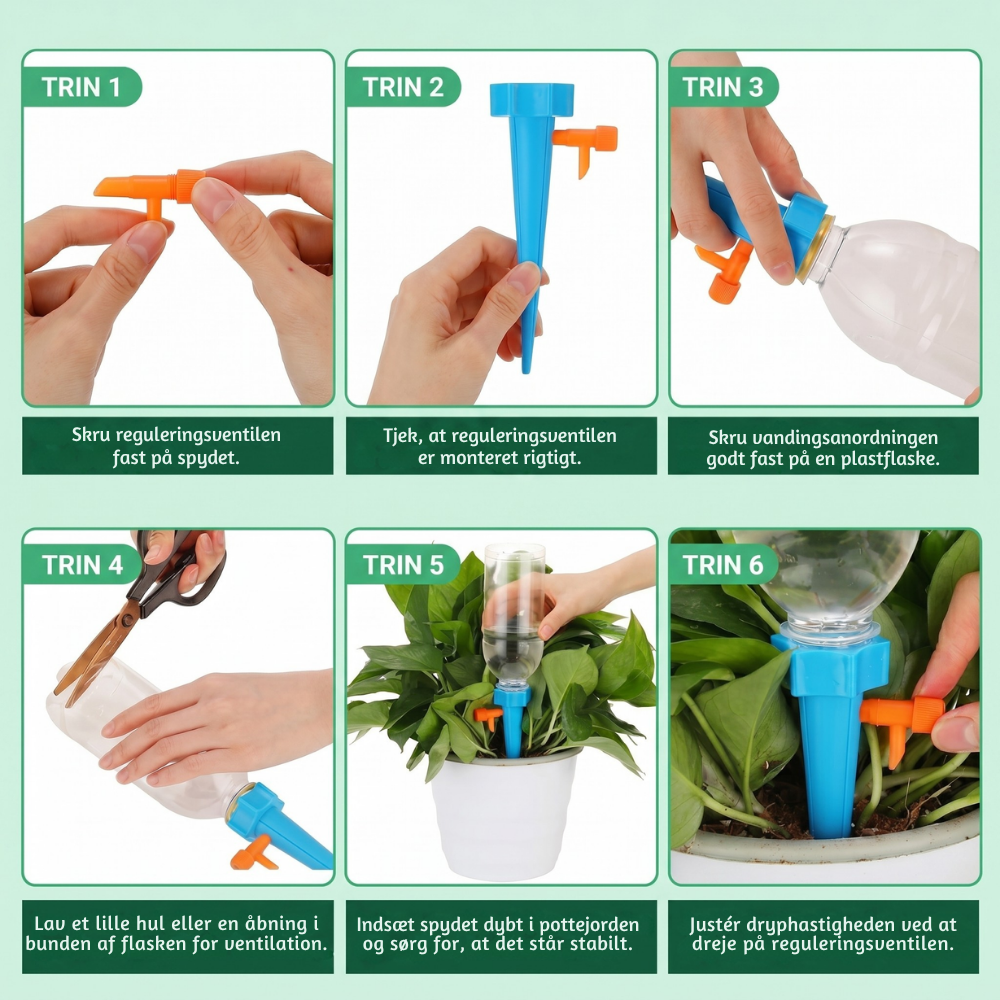 TRIN 1

Skru reguleringsventilen fast på spydet.

TRIN 2

Tjek, at reguleringsventilen er monteret rigtigt.

TRIN 3

Skru vandingsanordningen godt fast på en plastflaske.

TRIN 4

Lav et lille hul eller en åbning i bunden af flasken for ventilation.

TRIN 5

Indsæt spydet dybt i pottejorden og sørg for, at det står stabilt.

TRIN 6

Justér dryphastigheden ved at dreje på reguleringsventilen.