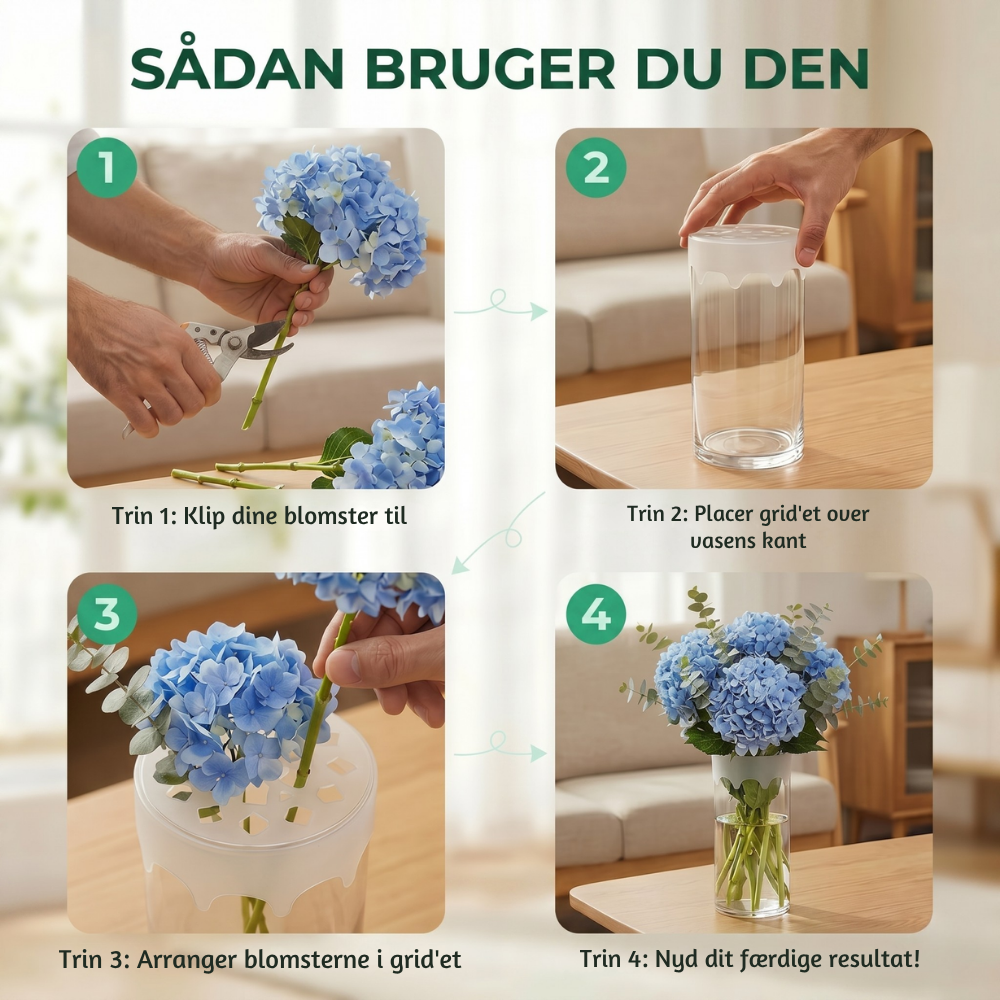 SÅDAN BRUGER DU DEN

1

Trin 1: Klip dine blomster til

2

Trin 2: Placer grid'et over vasens kant

3

Trin 3: Arranger blomsterne i grid'et

4

Trin 4: Nyd dit færdige resultat!