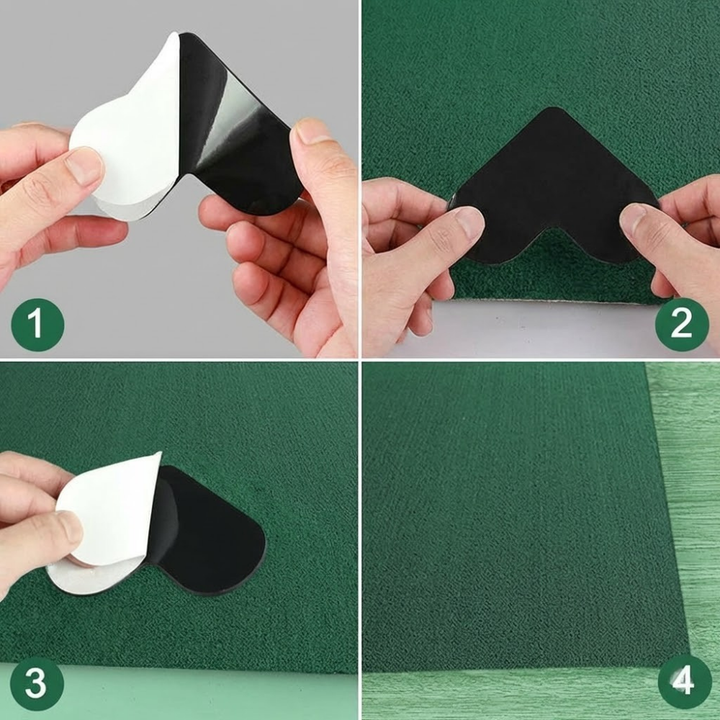 1
2
3
4