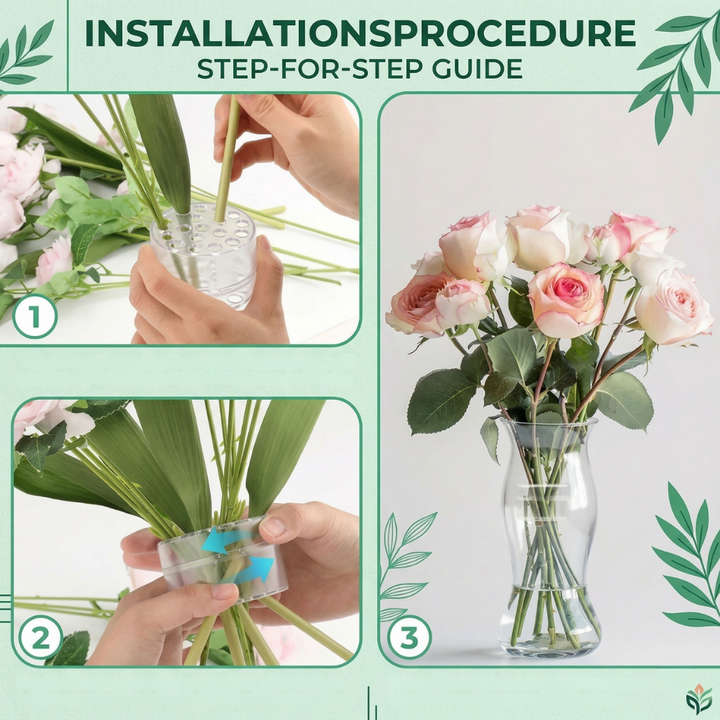 INSTALLATIONSPROCEDURE
STEP-FOR-STEP GUIDE

1

2

3