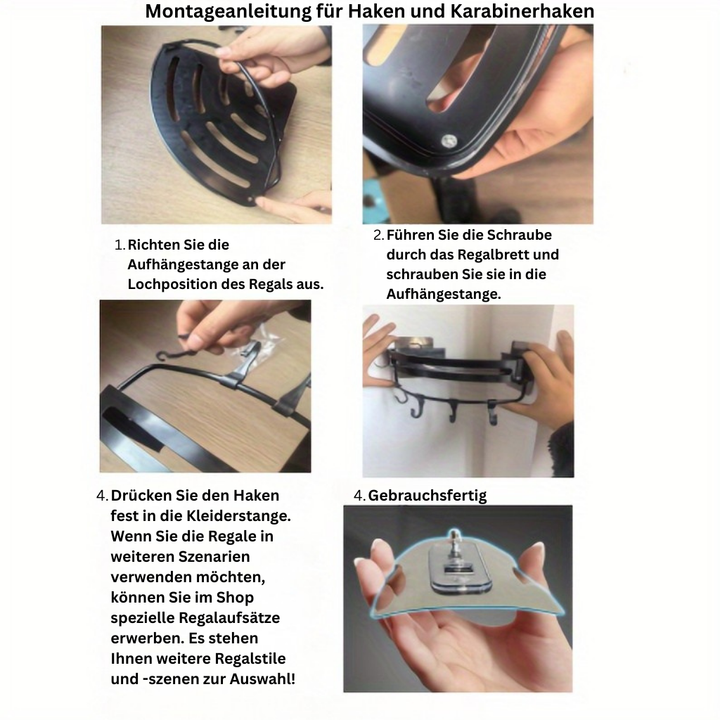 Montageanleitung für Haken und Karabinerhaken

1. Richten Sie die Aufhängestange an der Lochposition des Regals aus.

2. Führen Sie die Schraube durch das Regalbrett und schrauben Sie sie in die Aufhängestange.

4. Drücken Sie den Haken fest in die Kleiderstange. Wenn Sie die Regale in weiteren Szenarien verwenden möchten, können Sie im Shop spezielle Regalaufsätze erwerben. Es stehen Ihnen weitere Regalstile und -szenen zur Auswahl!

4. Gebrauchsfertig