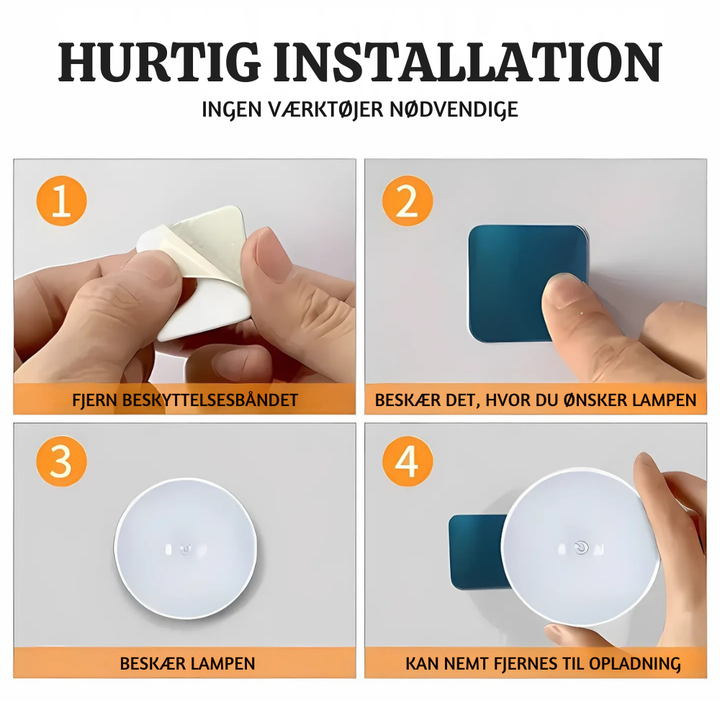 HURTIG INSTALLATION

INGEN VÆRKTØJER NØDVENDIGE

1

FJERN BESKYTTELSESBÅNDET

2

BESKÆR DET, HVOR DU ØNSKER LAMPEN

3

BESKÆR LAMPEN

4

KAN NEMT FJERNES TIL OPLADNING