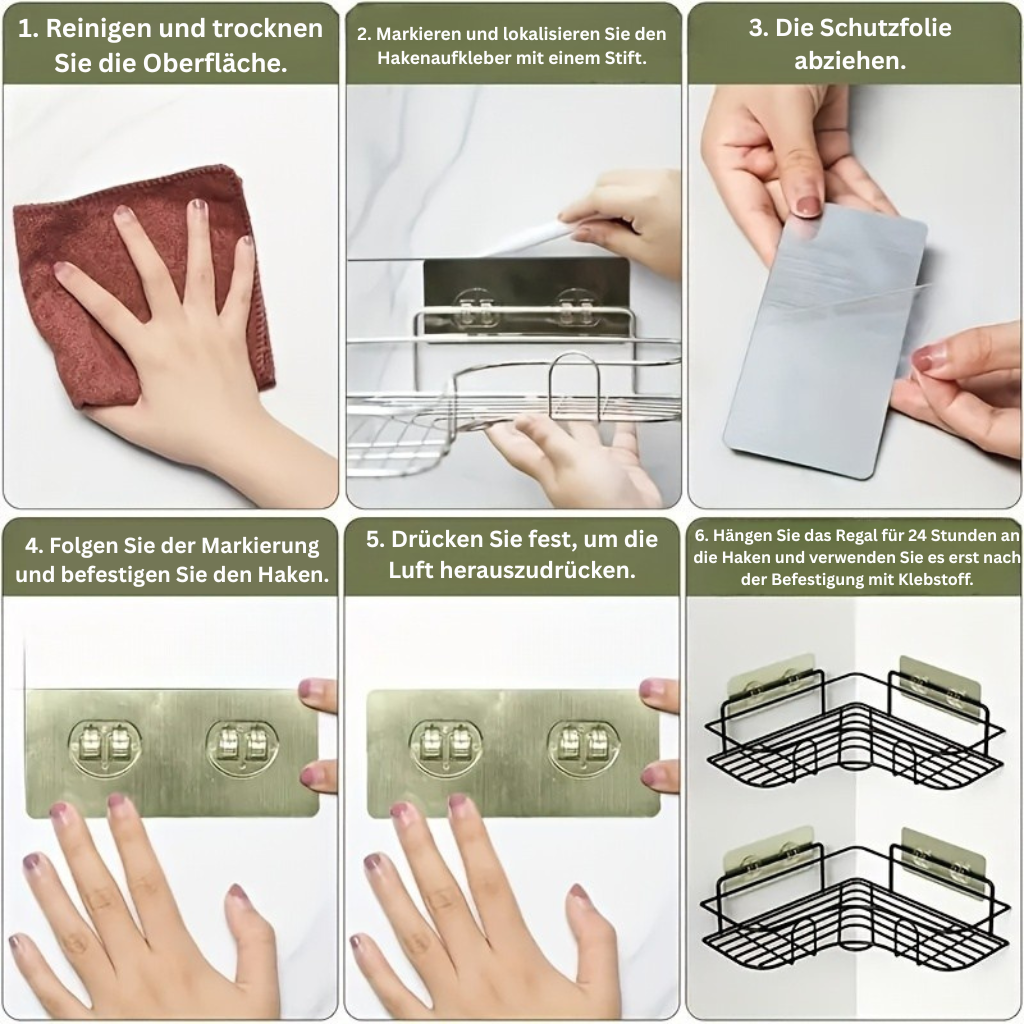 1. Reinigen und trocknen Sie die Oberfläche.

2. Markieren und lokalisieren Sie den Hakenaufkleber mit einem Stift.

3. Die Schutzfolie abziehen.

4. Folgen Sie der Markierung und befestigen Sie den Haken.

5. Drücken Sie fest, um die Luft herauszudrücken.

6. Hängen Sie das Regal für 24 Stunden an die Haken und verwenden Sie es erst nach der Befestigung mit Klebstoff.