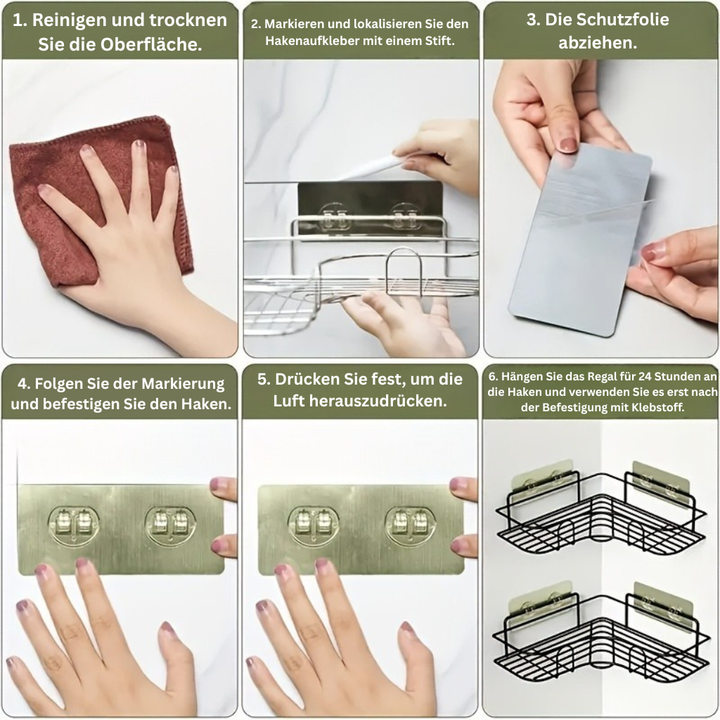 1. Reinigen und trocknen Sie die Oberfläche.

2. Markieren und lokalisieren Sie den Hakenaufkleber mit einem Stift.

3. Die Schutzfolie abziehen.

4. Folgen Sie der Markierung und befestigen Sie den Haken.

5. Drücken Sie fest, um die Luft herauszudrücken.

6. Hängen Sie das Regal für 24 Stunden an die Haken und verwenden Sie es erst nach der Befestigung mit Klebstoff.