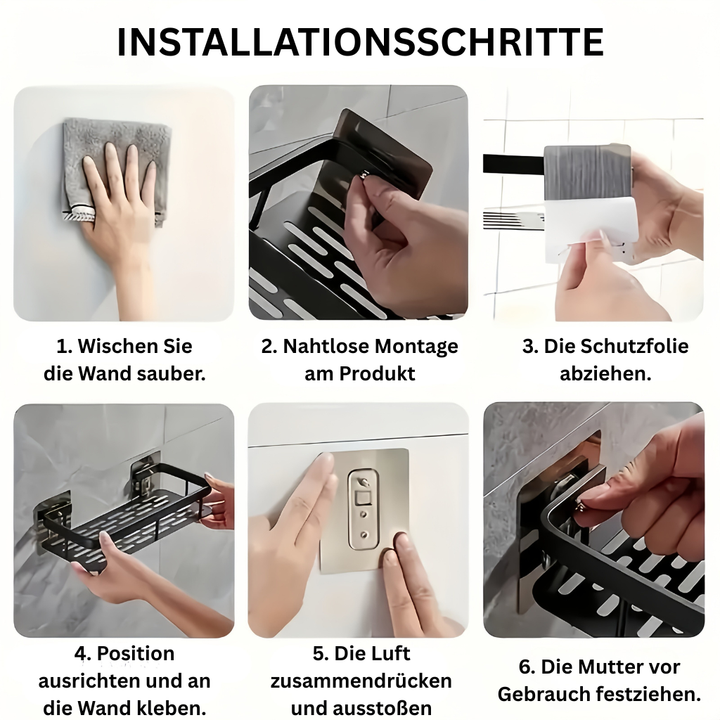 INSTALLATIONSSCHRITTE

1. Wischen Sie die Wand sauber.

2. Nahtlose Montage am Produkt

3. Die Schutzfolie abziehen.

4. Position ausrichten und an die Wand kleben.

5. Die Luft zusammendrücken und ausstoßen

6. Die Mutter vor Gebrauch festziehen.